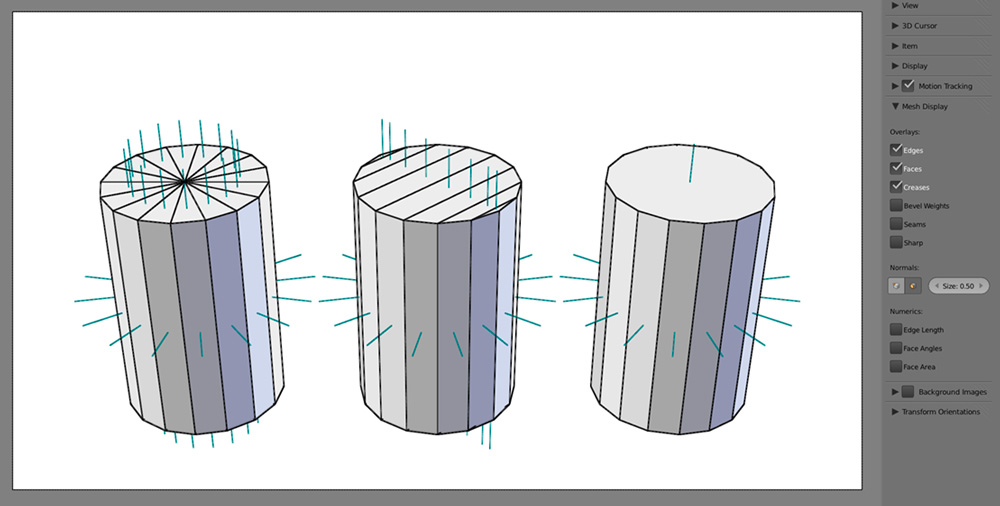 View
3D Cursor
Item
Display
Motion Tracking
Mesh Display
Overlays:
Edges
Faces
Creases
Bevel Weights
Seams
Sharp
Normals:
Size: 0.50
Numerics:
Edge Length
Face Angles
Face Area
Background Images
Transform Orientations